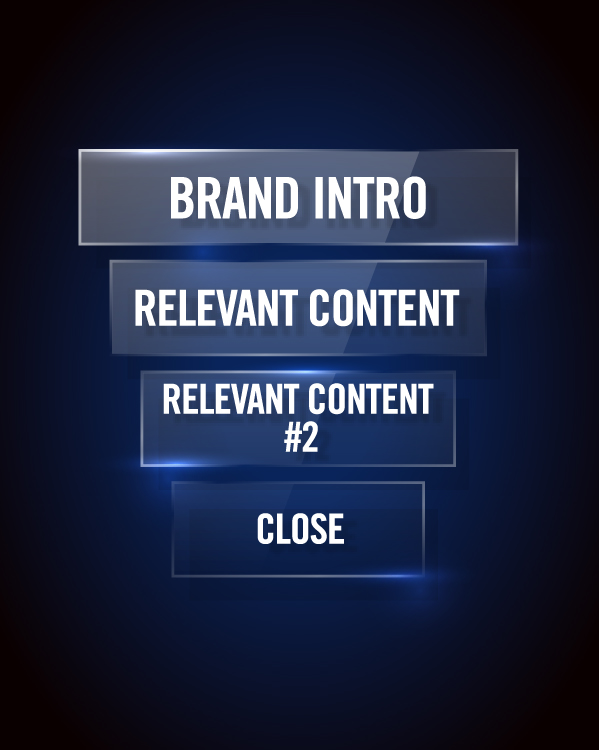 BRAND INTRO

RELEVANT CONTENT

RELEVANT CONTENT #2

CLOSE